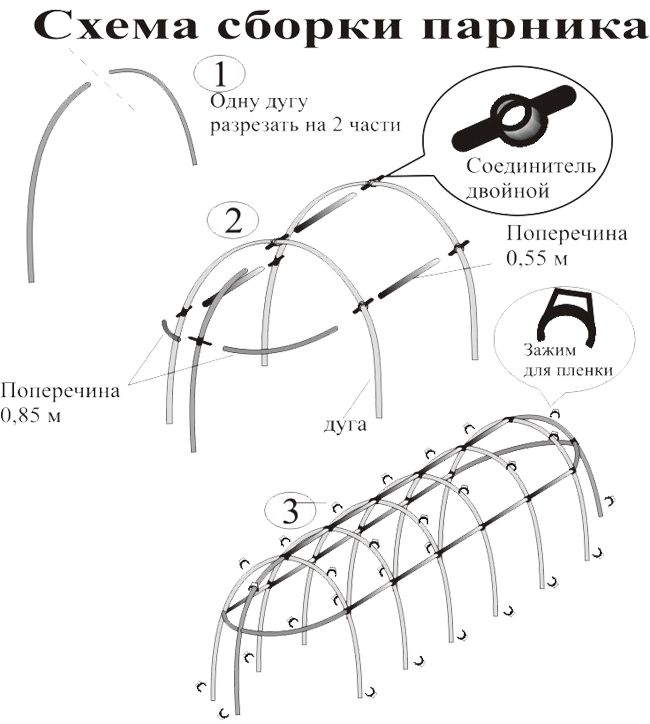 Схема сборки парника

1
Одну дугу разрезать на 2 части

Соединитель двойной

2

Поперечина 0,55 м

Зажим для пленки

Поперечина 0,85 м

дуга

3